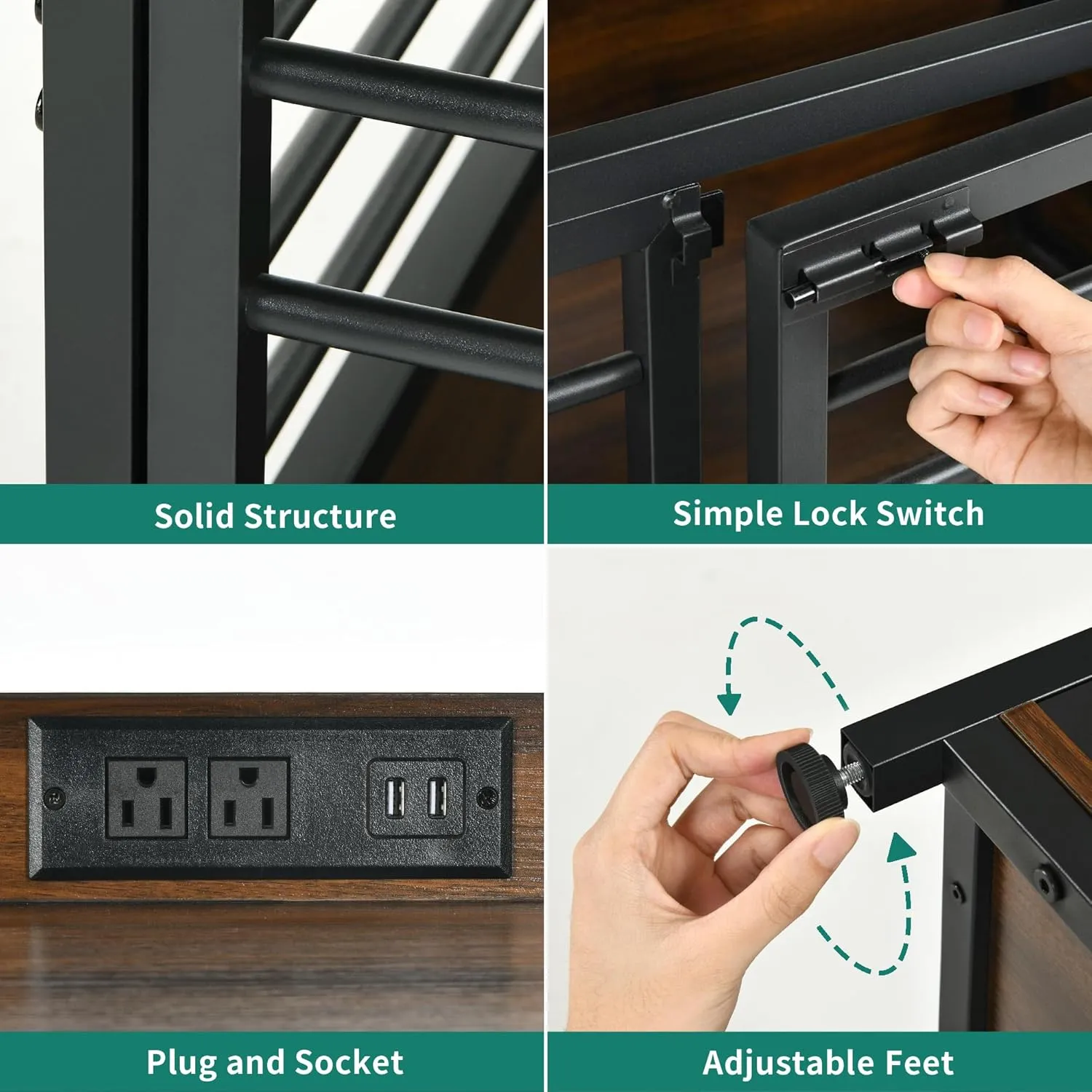 Solid Structure

Simple Lock Switch

Plug and Socket

Adjustable Feet